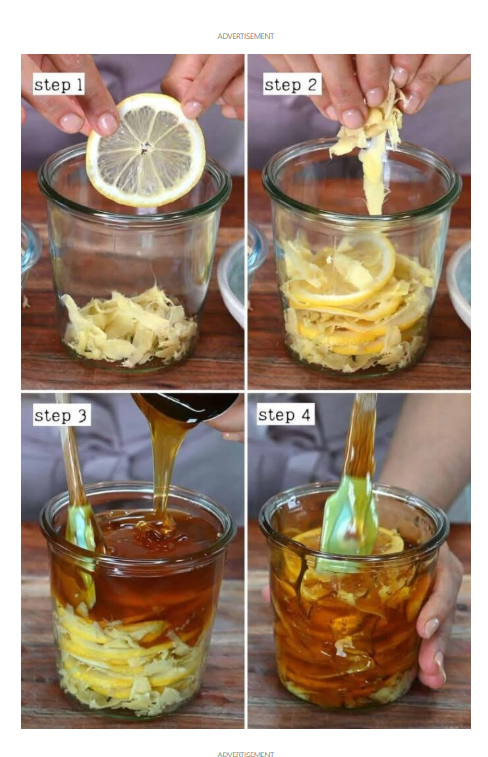 ADVERTISEMENT

step 1

step 2

step 3

step 4

ADVERTISEMENT