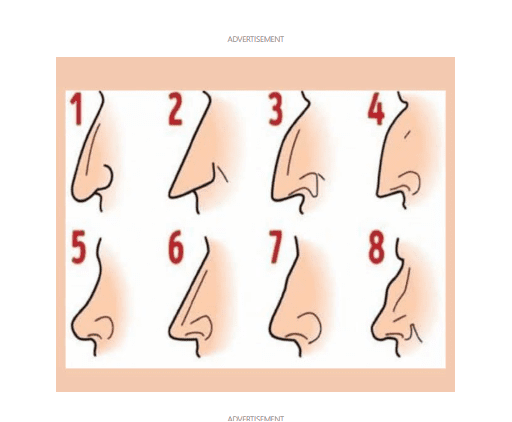 ADVERTISEMENT

1 2 3 4

5 6 7 8

ADVERTISEMENT